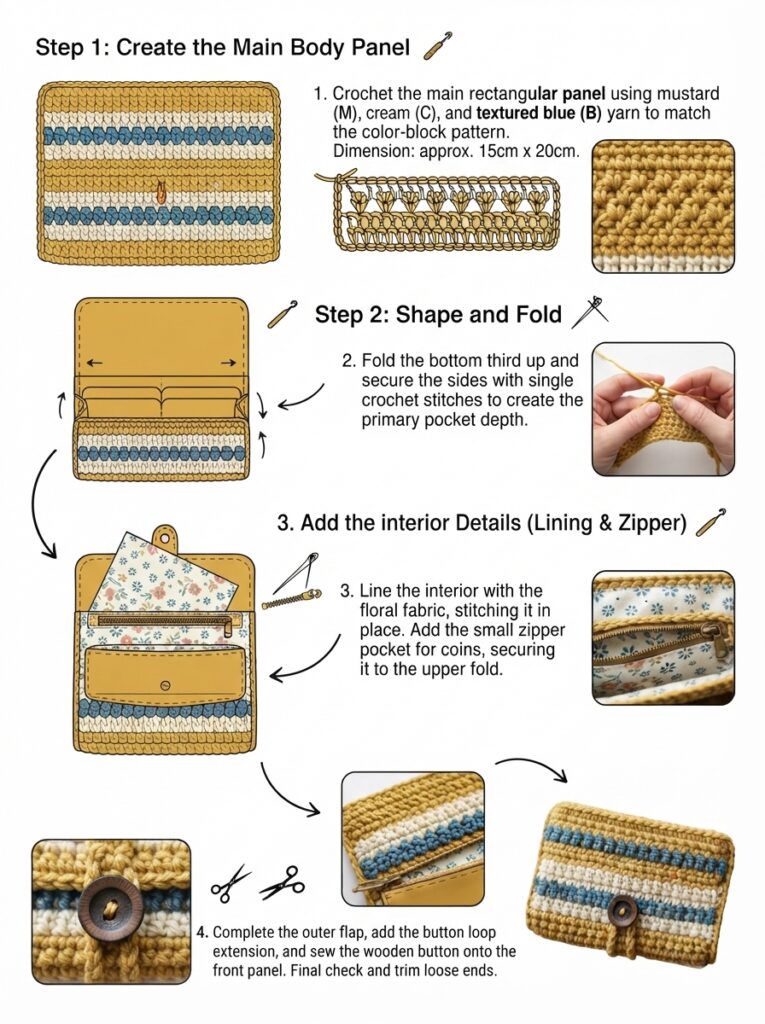 Step 1: Create the Main Body Panel

1. Crochet the main rectangular panel using mustard (M), cream (C), and textured blue (B) yarn to match the color-block pattern.
Dimension: approx. 15cm x 20cm.

Step 2: Shape and Fold

2. Fold the bottom third up and secure the sides with single crochet stitches to create the primary pocket depth.

3. Add the interior Details (Lining & Zipper)

3. Line the interior with the floral fabric, stitching it in place. Add the small zipper pocket for coins, securing it to the upper fold.

4. Complete the outer flap, add the button loop extension, and sew the wooden button onto the front panel. Final check and trim loose ends.