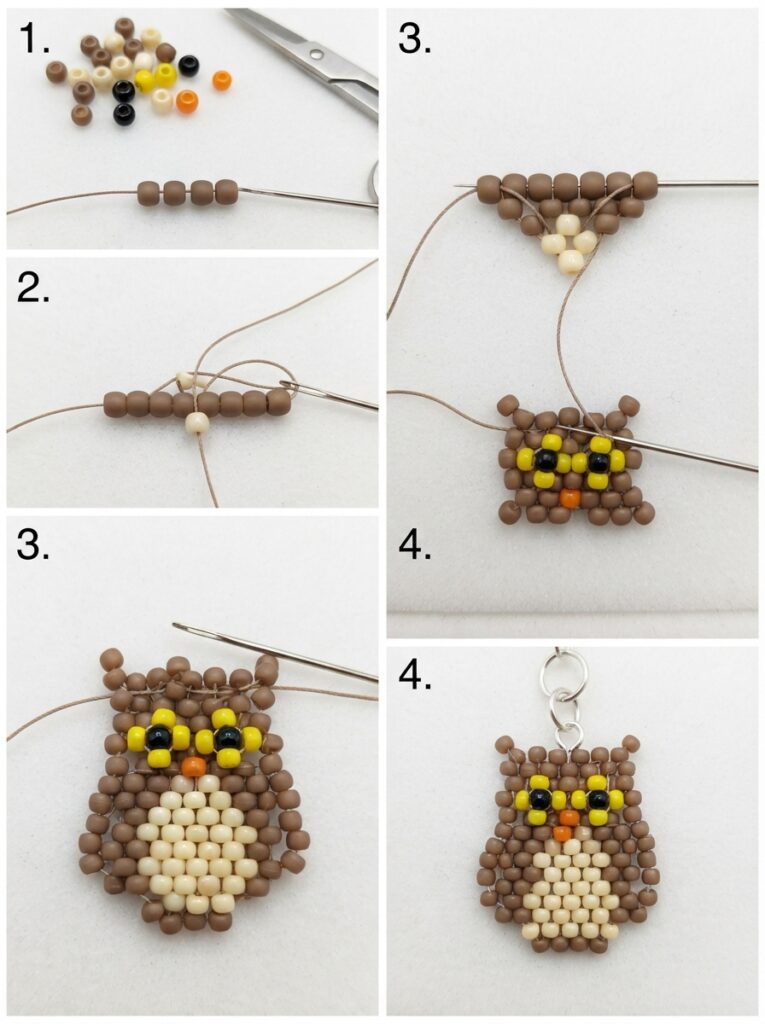 1.

2.

3.

3.

4.

4.